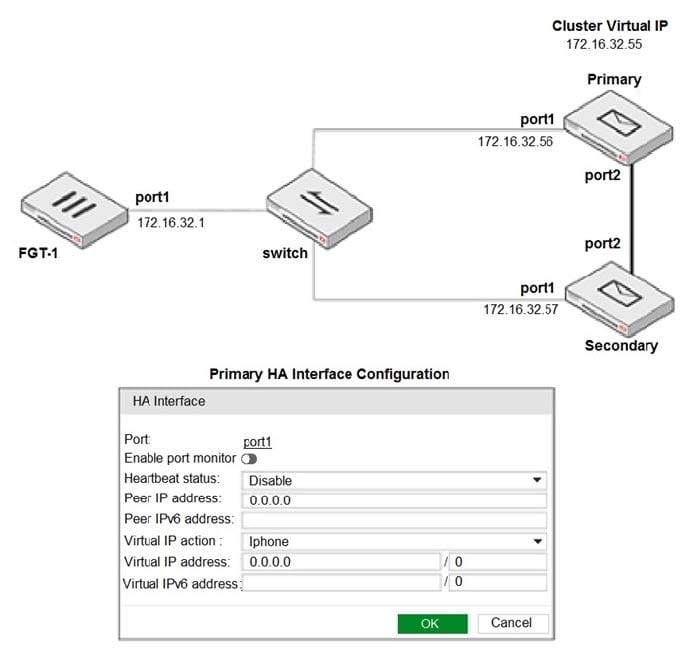 Cluster Virtual IP
172.16.32.55

Primary

port1
172.16.32.56

port2

port1
172.16.32.1

FGT-1

switch

port2

port1
172.16.32.57

Secondary

Primary HA Interface Configuration

HA Interface

Port: port1
Enable port monitor
Heartbeat status: Disable
Peer IP address: 0.0.0.0
Peer IPv6 address:
Virtual IP action : Iphone
Virtual IP address: 0.0.0.0 / 0
Virtual IPv6 address: / 0

OK Cancel